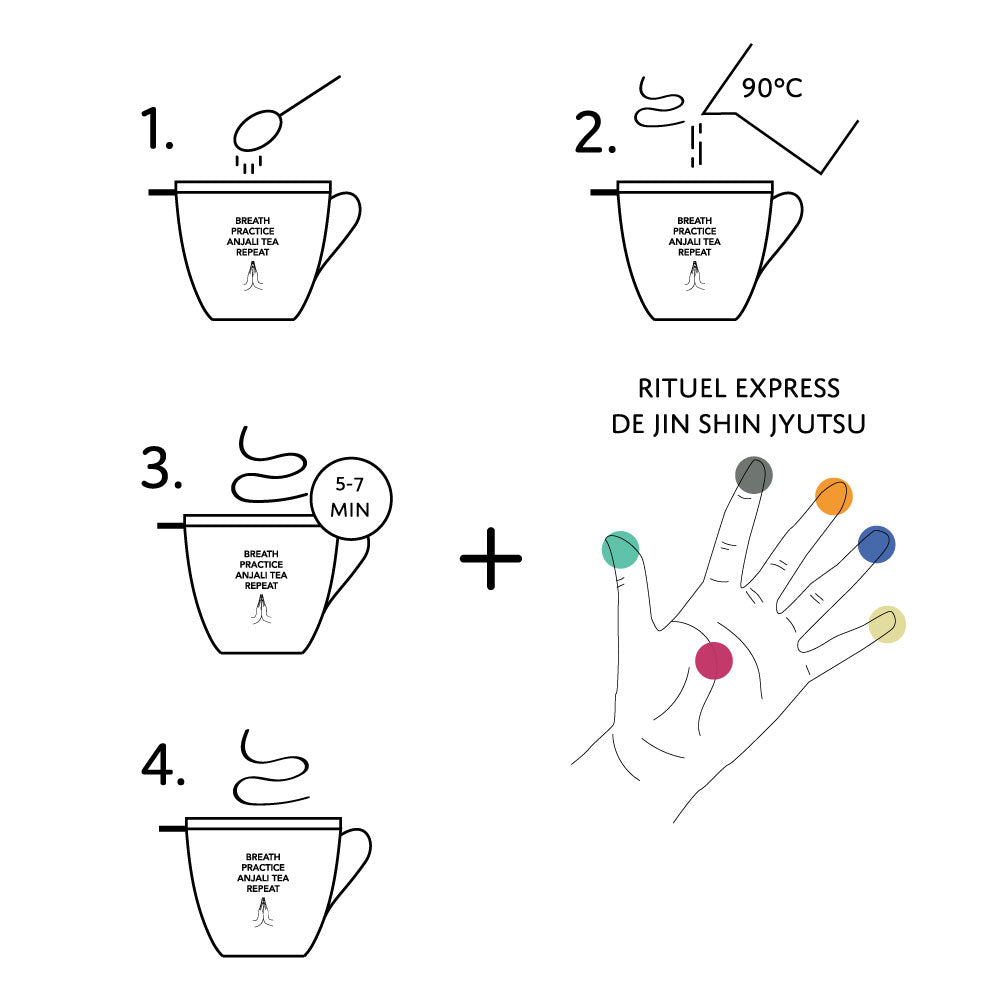 1.

BREATH
PRACTICE
ANJALI TEA
REPEAT

2.

90°C

BREATH
PRACTICE
ANJALI TEA
REPEAT

3.

5-7
MIN

BREATH
PRACTICE
ANJALI TEA
REPEAT

+

RITUEL EXPRESS
DE JIN SHIN JYUTSU

4.

BREATH
PRACTICE
ANJALI TEA
REPEAT