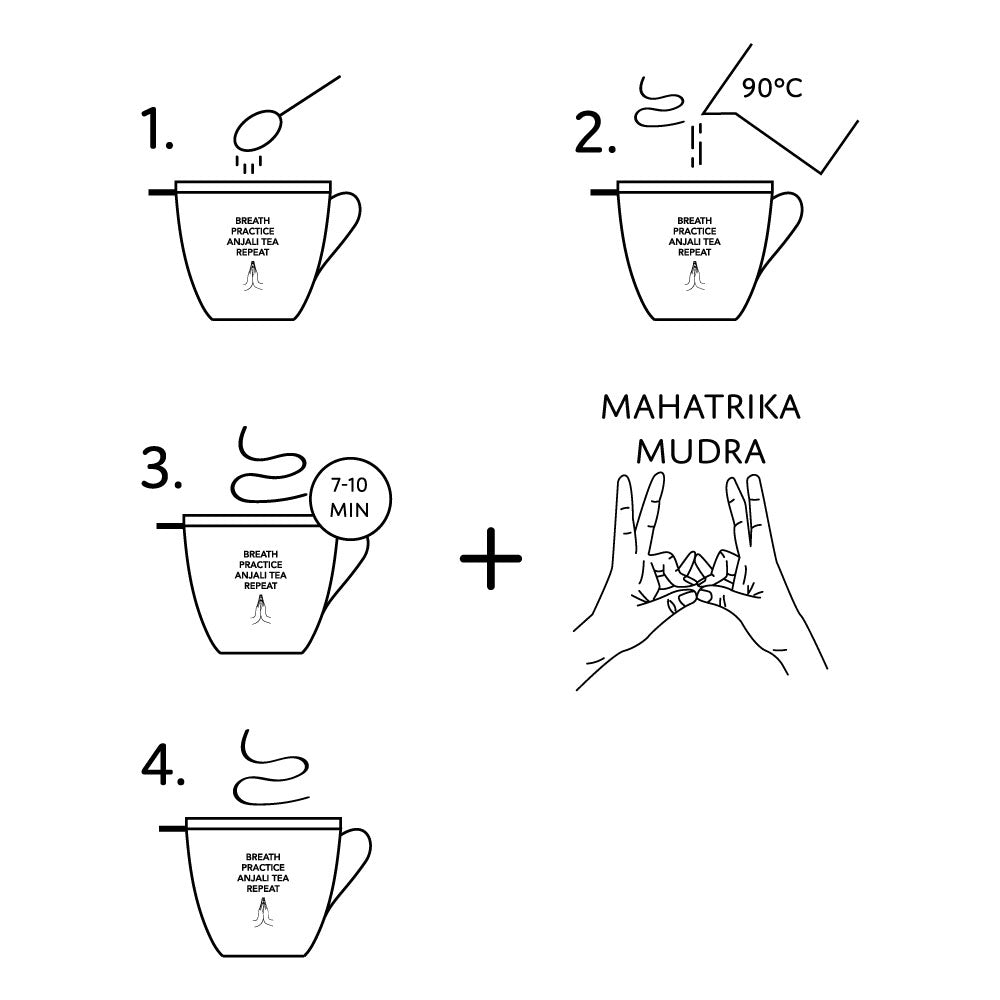 1.

BREATH
PRACTICE
ANJALI TEA
REPEAT

2.

90°C

BREATH
PRACTICE
ANJALI TEA
REPEAT

3.

7-10
MIN

BREATH
PRACTICE
ANJALI TEA
REPEAT

+

MAHATRIKA
MUDRA

4.

BREATH
PRACTICE
ANJALI TEA
REPEAT