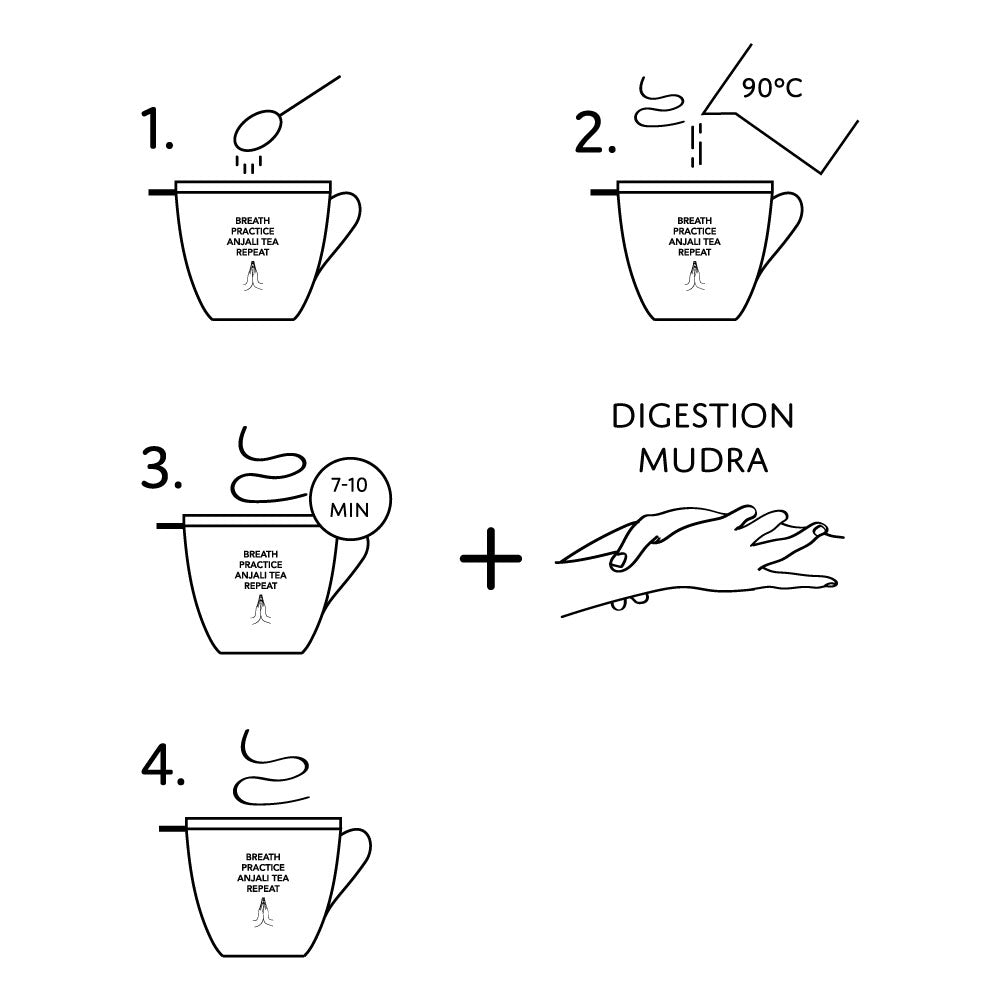 1.

BREATH
PRACTICE
ANJALI TEA
REPEAT

2.

90°C

BREATH
PRACTICE
ANJALI TEA
REPEAT

3.

7-10
MIN

BREATH
PRACTICE
ANJALI TEA
REPEAT

+

DIGESTION
MUDRA

4.

BREATH
PRACTICE
ANJALI TEA
REPEAT